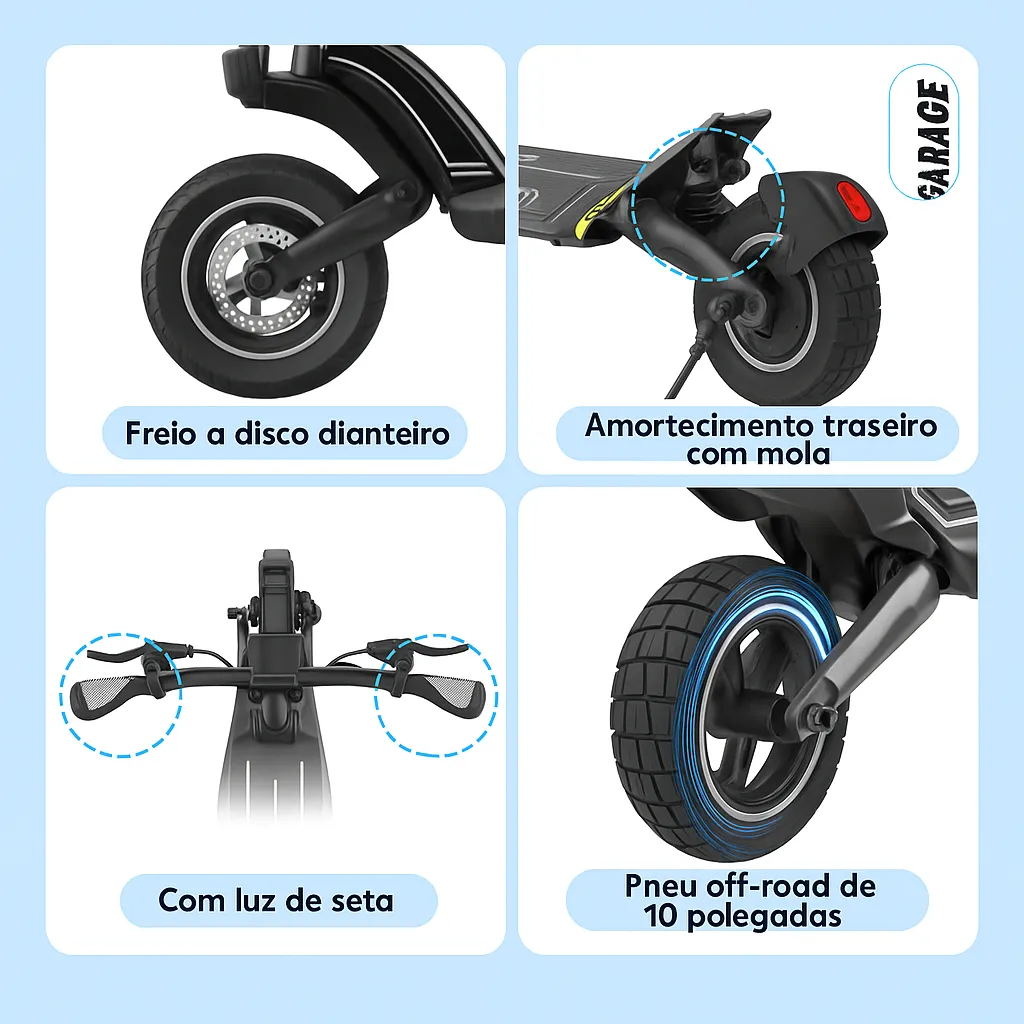 Freio a disco dianteiro

GARAGE

Amortecimento traseiro com mola

Com luz de seta

Pneu off-road de 10 polegadas